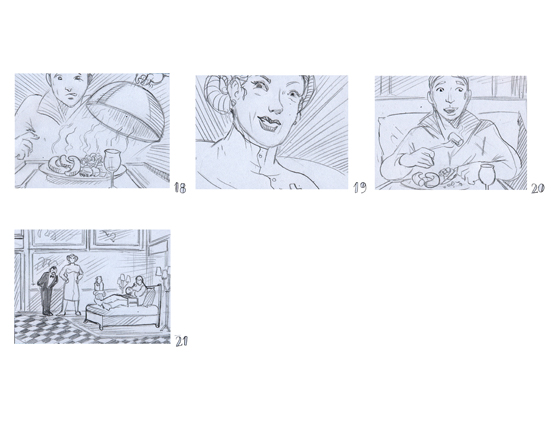 18

19

20

21